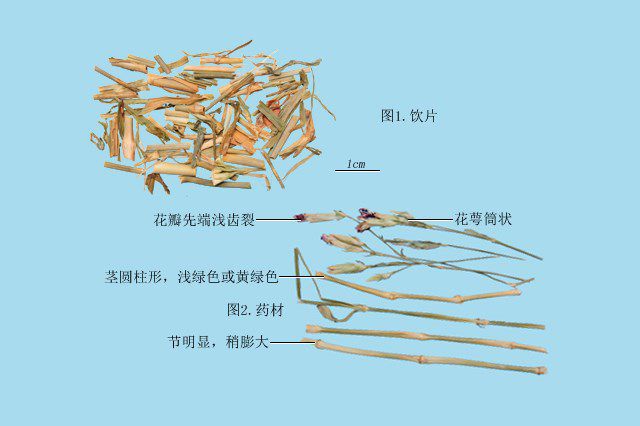 图1. 饮片

1cm

花瓣先端浅齿裂

花萼筒状

茎圆柱形，浅绿色或黄绿色

图2. 药材

节明显，稍膨大